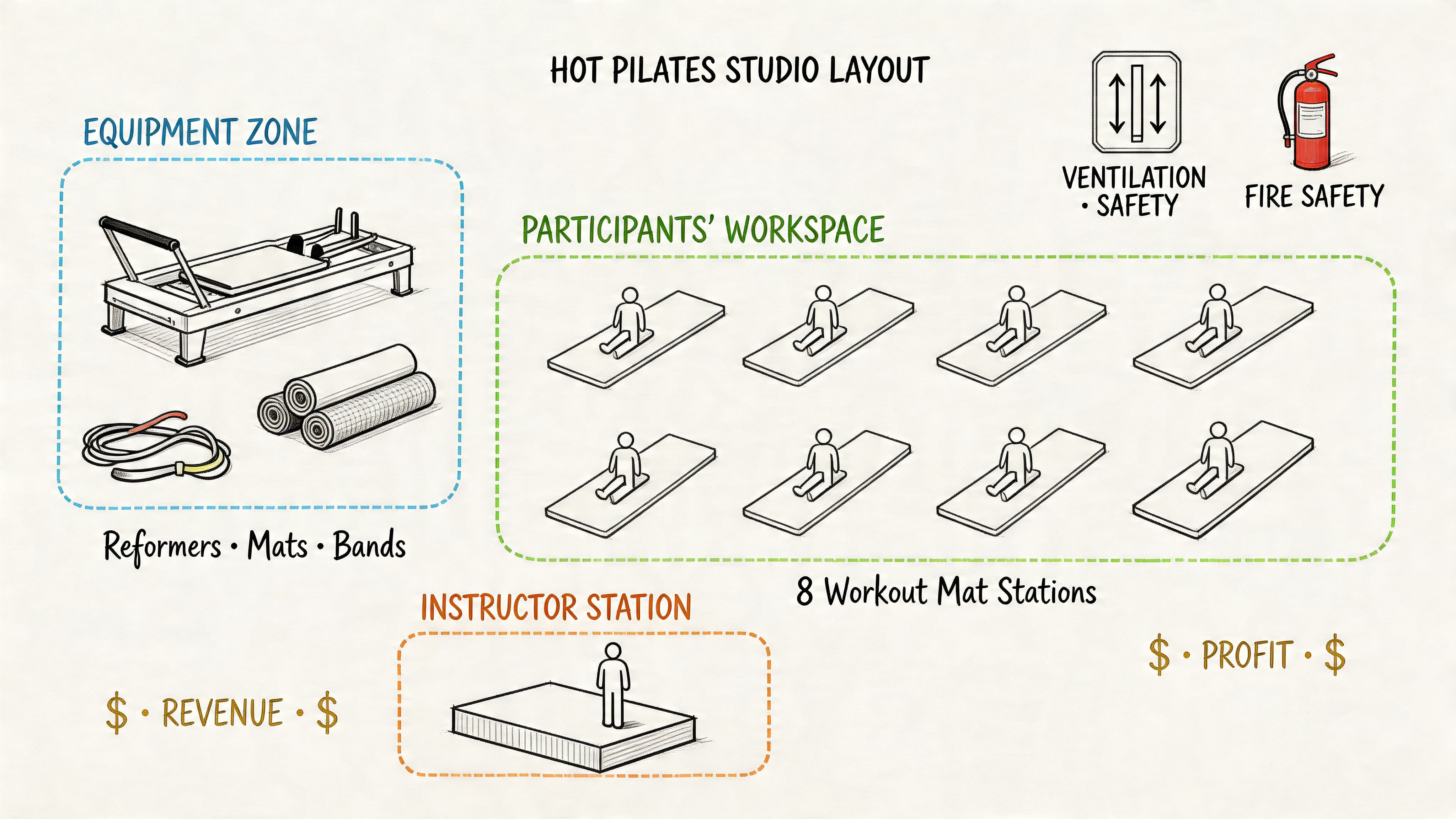 HOT PILATES STUDIO LAYOUT

VENTILATION • SAFETY

FIRE SAFETY

EQUIPMENT ZONE

Reformers • Mats • Bands

PARTICIPANTS' WORKSPACE

8 Workout Mat Stations

INSTRUCTOR STATION

$ • REVENUE • $

$ • PROFIT • $